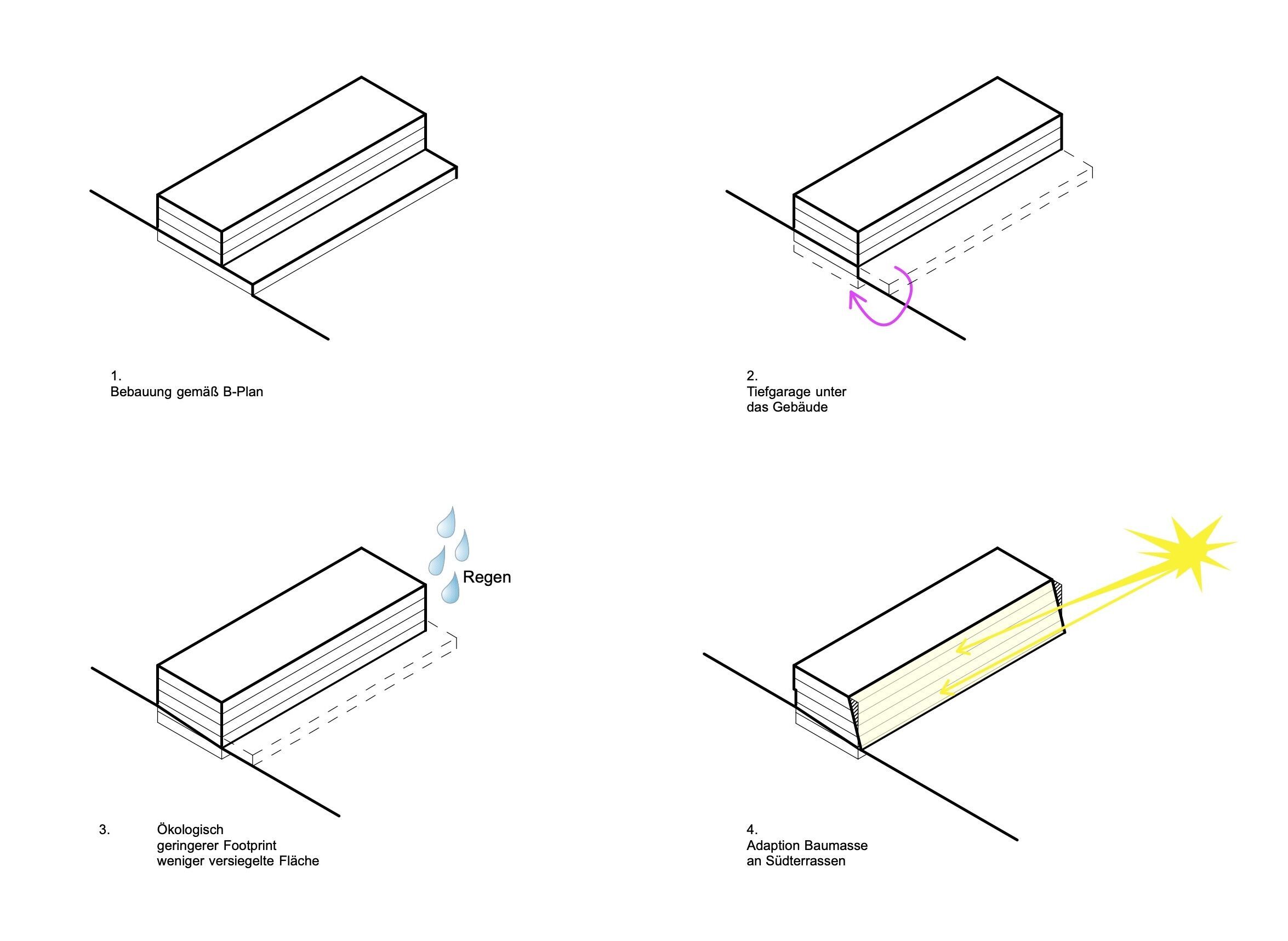 1.
Bebauung gemäß B-Plan

2.
Tiefgarage unter
das Gebäude

Regen

3.
Ökologisch
geringerer Footprint
weniger versiegelte Fläche

4.
Adaption Baumasse
an Südterrassen